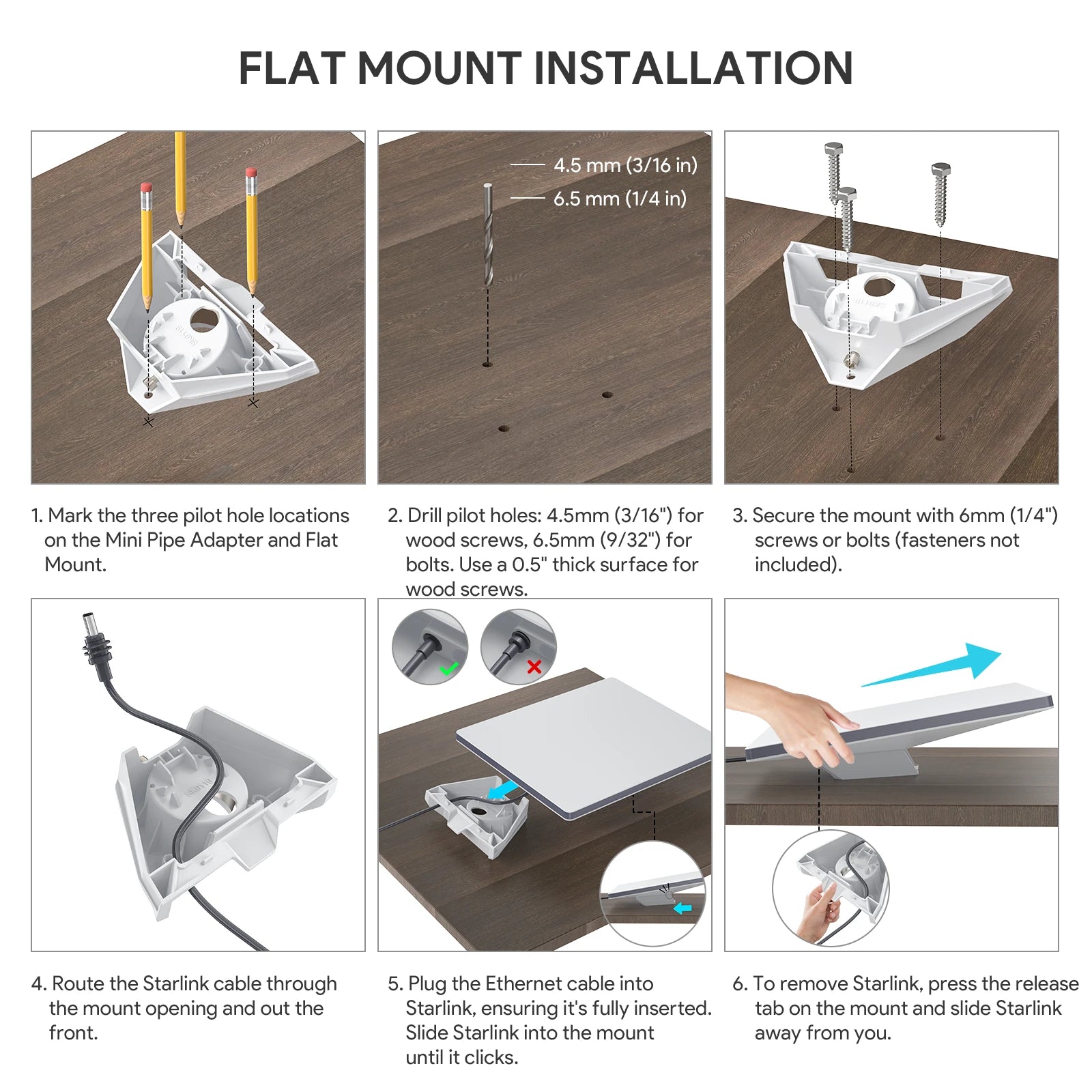 FLAT MOUNT INSTALLATION

4.5 mm (3/16 in)
6.5 mm (1/4 in)

1. Mark the three pilot hole locations on the Mini Pipe Adapter and Flat Mount.

2. Drill pilot holes: 4.5mm (3/16") for wood screws, 6.5mm (9/32") for bolts. Use a 0.5" thick surface for wood screws.

3. Secure the mount with 6mm (1/4") screws or bolts (fasteners not included).

4. Route the Starlink cable through the mount opening and out the front.

5. Plug the Ethernet cable into Starlink, ensuring it's fully inserted. Slide Starlink into the mount until it clicks.

6. To remove Starlink, press the release tab on the mount and slide Starlink away from you.