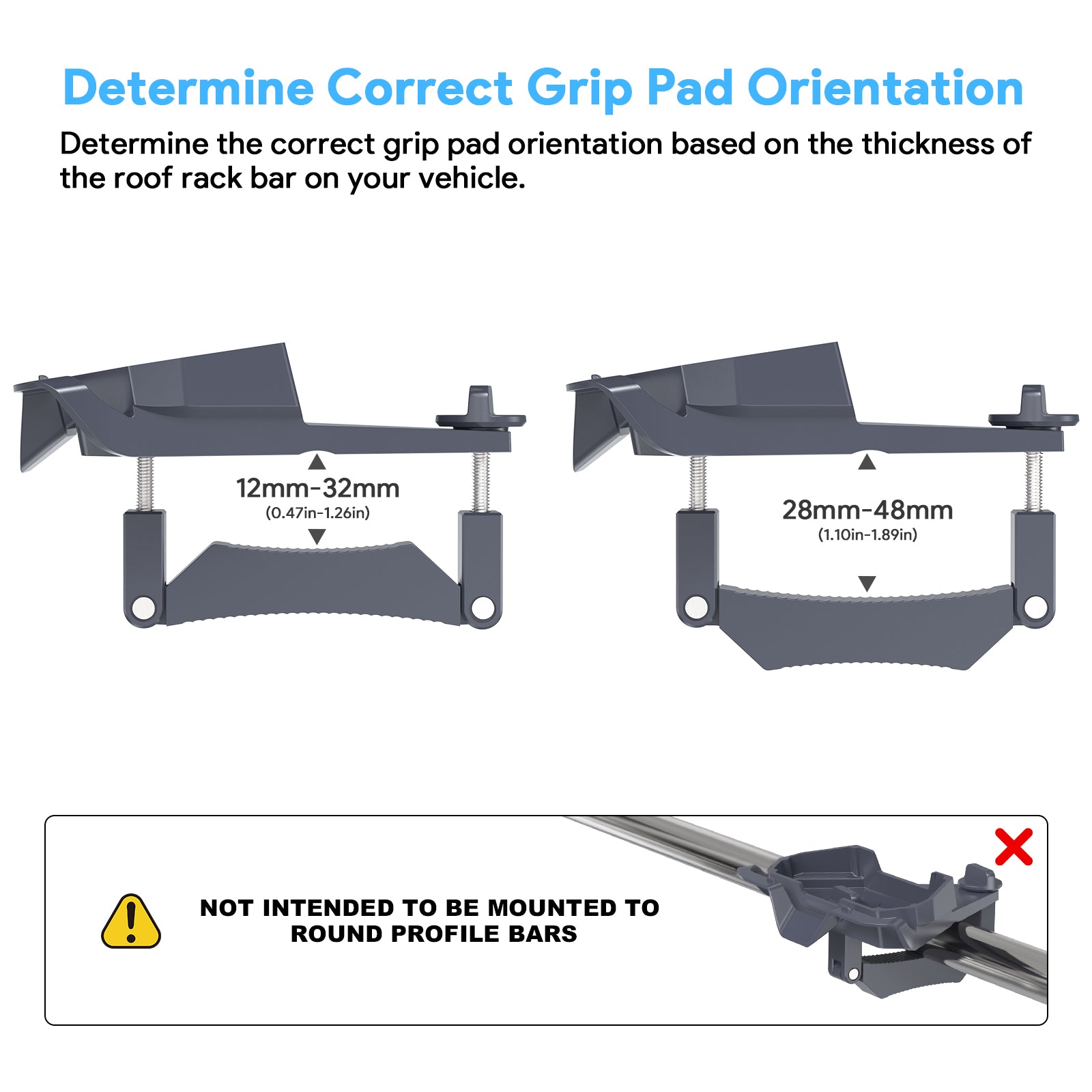 Determine Correct Grip Pad Orientation

Determine the correct grip pad orientation based on the thickness of the roof rack bar on your vehicle.

12mm-32mm
(0.47in-1.26in)

28mm-48mm
(1.10in-1.89in)

NOT INTENDED TO BE MOUNTED TO ROUND PROFILE BARS