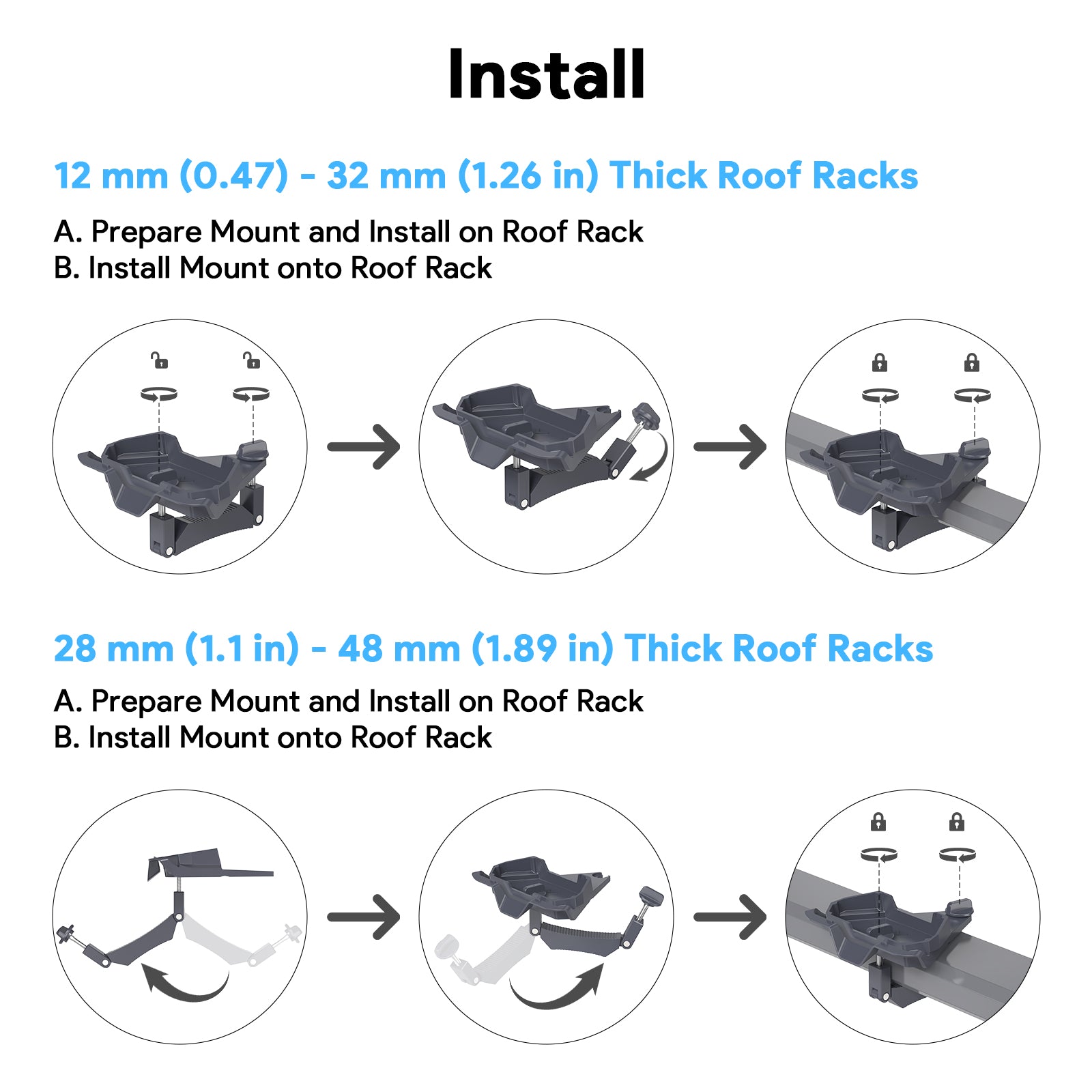 Install

12 mm (0.47) - 32 mm (1.26 in) Thick Roof Racks

A. Prepare Mount and Install on Roof Rack
B. Install Mount onto Roof Rack

28 mm (1.1 in) - 48 mm (1.89 in) Thick Roof Racks

A. Prepare Mount and Install on Roof Rack
B. Install Mount onto Roof Rack