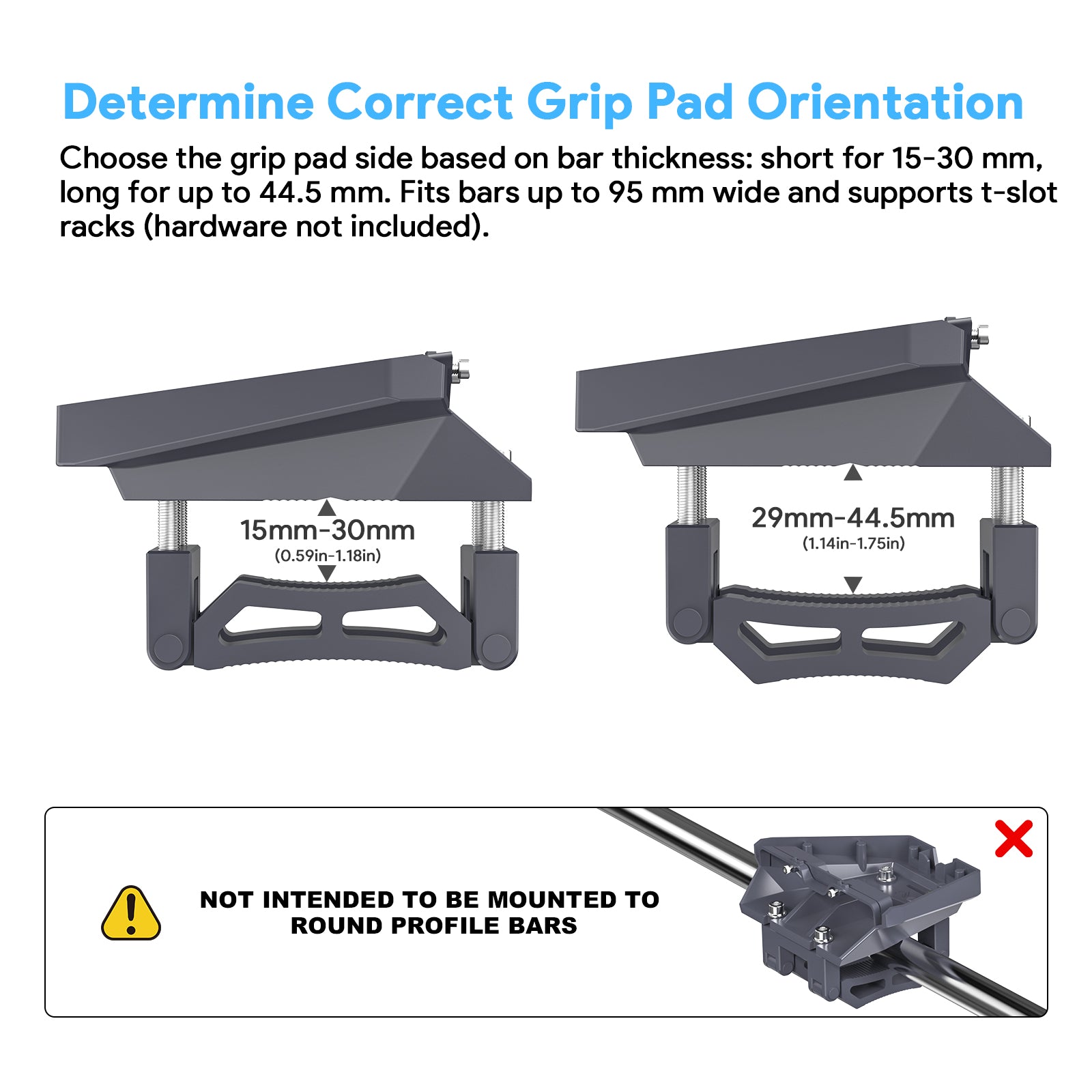 Determine Correct Grip Pad Orientation

Choose the grip pad side based on bar thickness: short for 15-30 mm, long for up to 44.5 mm. Fits bars up to 95 mm wide and supports t-slot racks (hardware not included).

15mm-30mm
(0.59in-1.18in)

29mm-44.5mm
(1.14in-1.75in)

NOT INTENDED TO BE MOUNTED TO ROUND PROFILE BARS